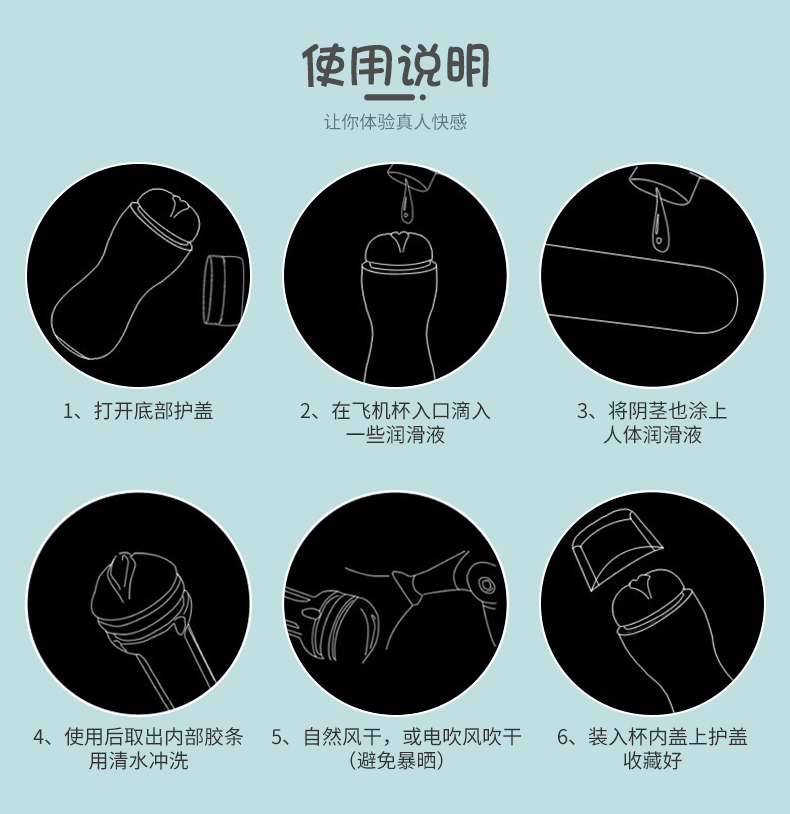 使用说明

让你体验真人快感

1、打开底部护盖

2、在飞机杯入口滴入一些润滑液

3、将阴茎也涂上人体润滑液

4、使用后取出内部胶条用清水冲洗

5、自然风干，或电吹风吹干（避免暴晒）

6、装入杯内盖上护盖收藏好